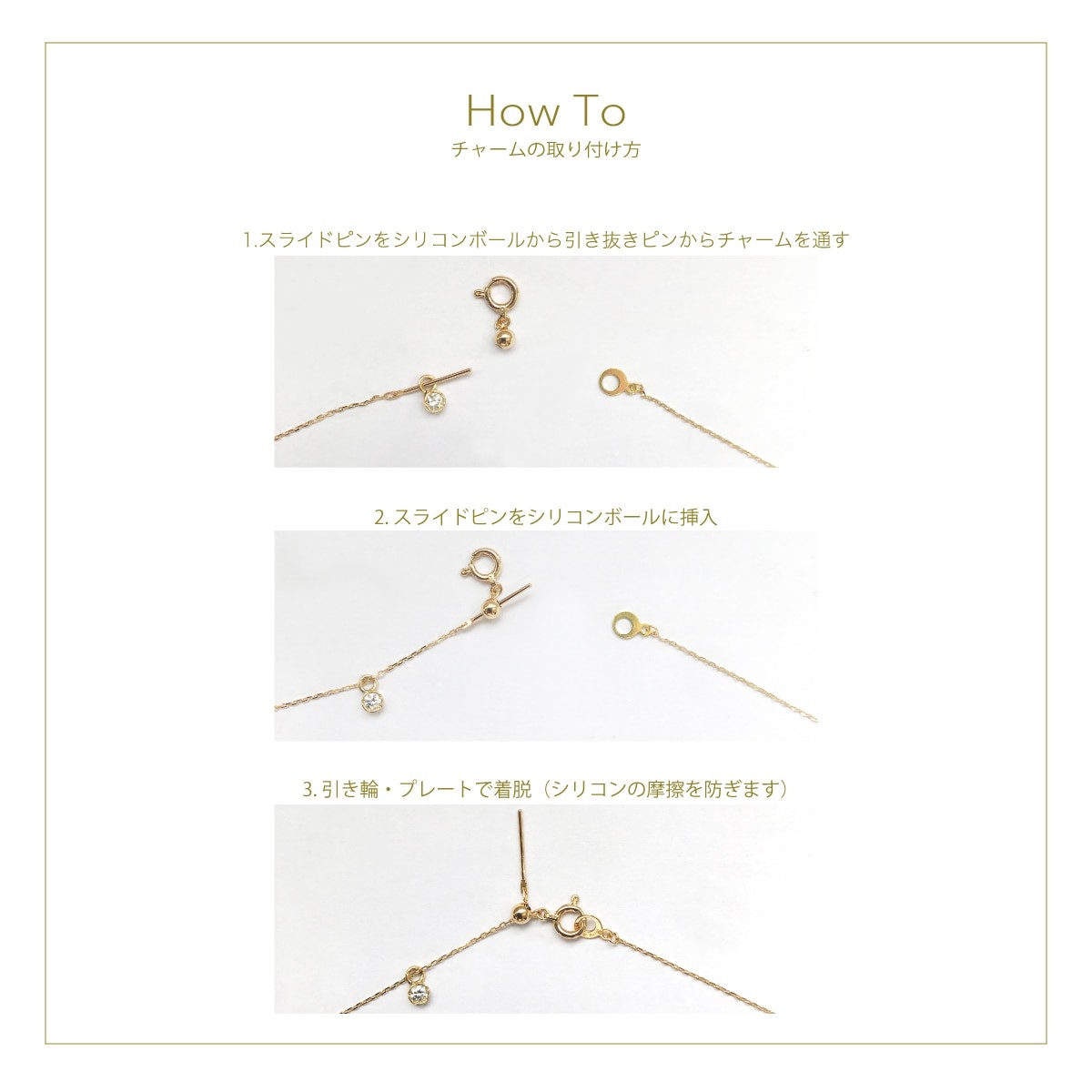 How To
チャームの取り付け方

1.スライドピンをシリコンボールから引き抜きピンからチャームを通す

2. スライドピンをシリコンボールに挿入

3. 引き輪・プレートで着脱（シリコンの摩擦を防ぎます）